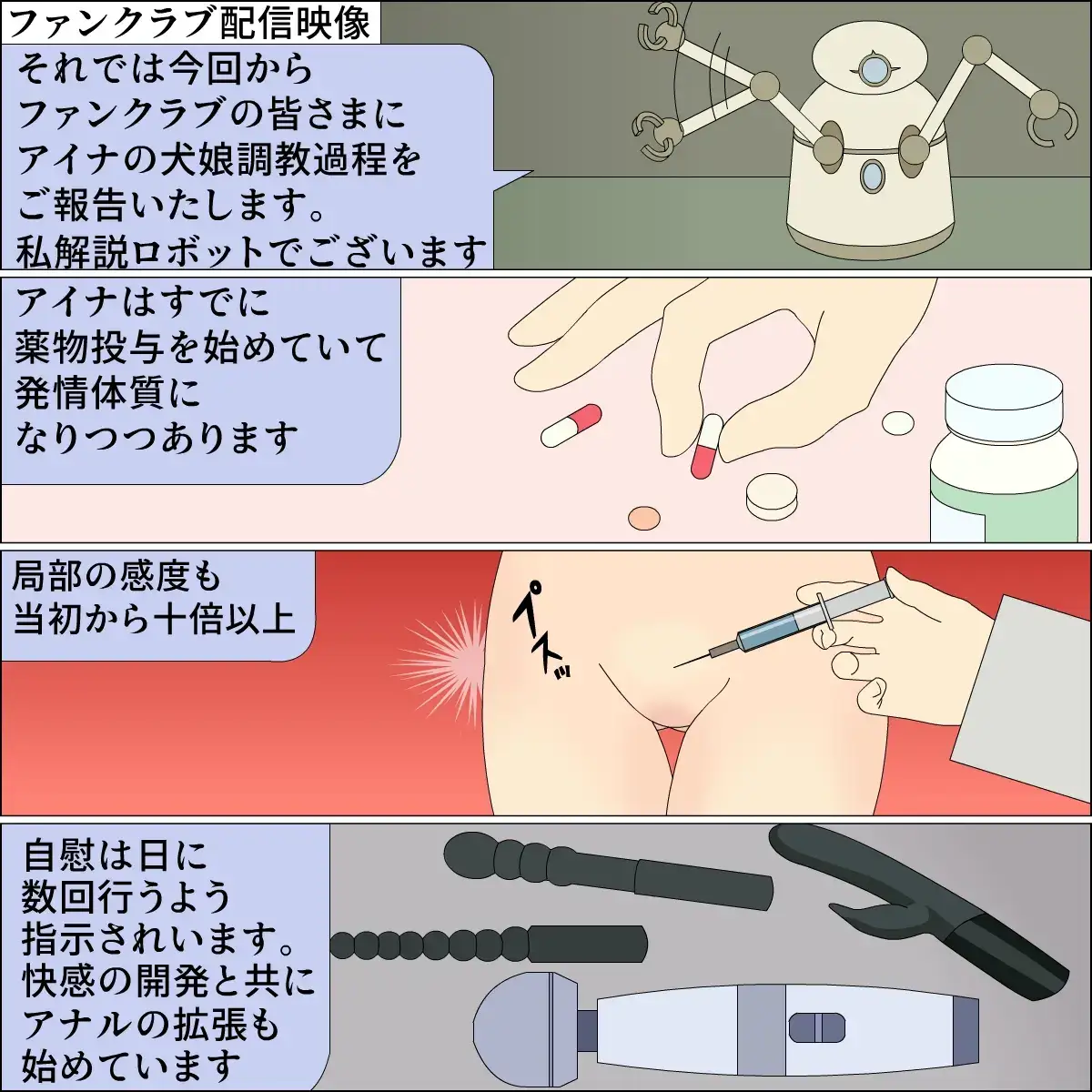 ファンクラブ配信映像

それでは今回から
ファンクラブの皆さまに
アイナの犬娘調教過程を
ご報告いたします。
私解説ロボットでございます

アイナはすでに
薬物投与を始めていて
発情体質に
なりつつあります

局部の感度も
当初から十倍以上

プスッ

自慰は日に
数回行うよう
指示されいます。
快感の開発と共に
アナルの拡張も
始めています