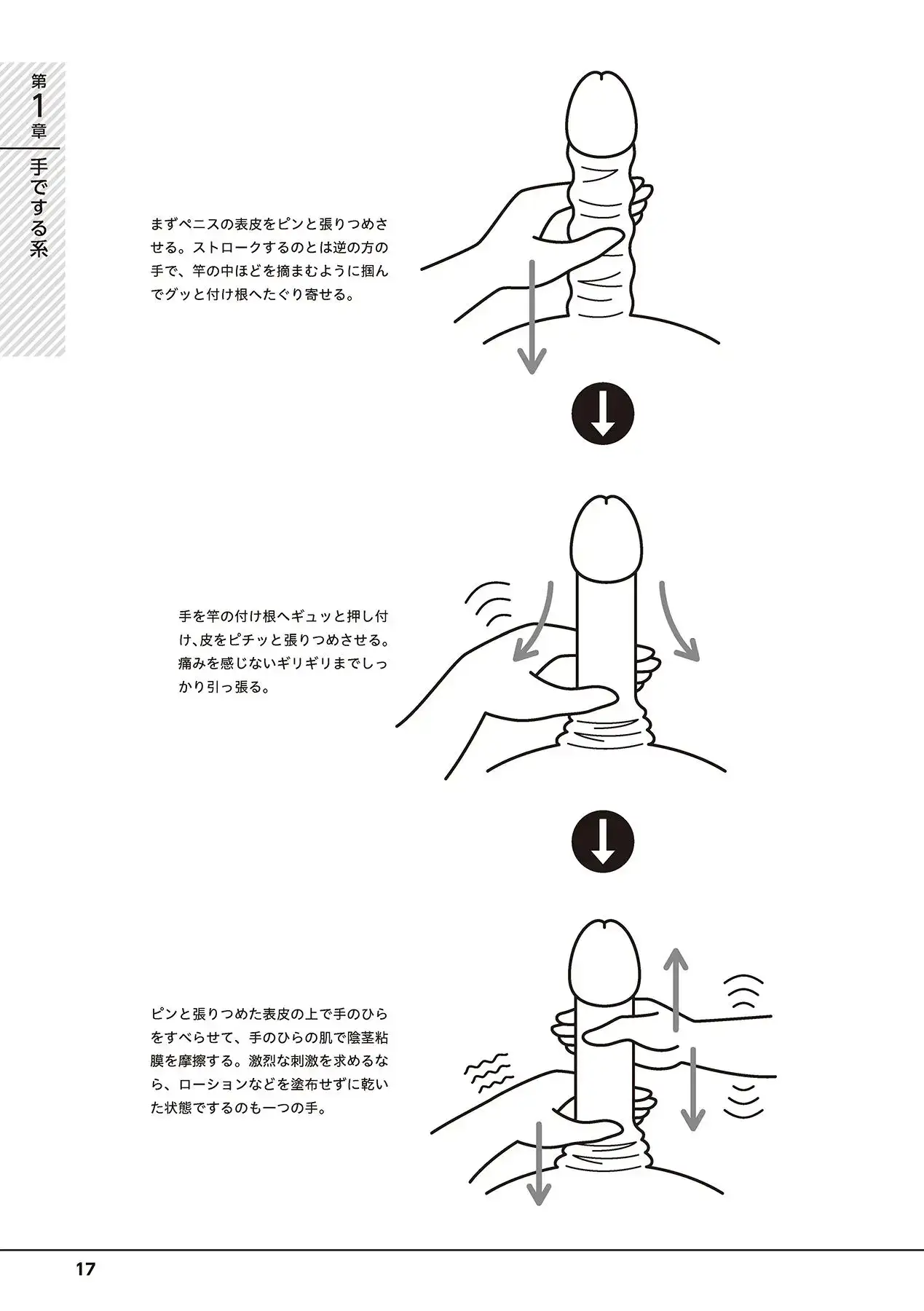 第1章

手でする系

まずペニスの表皮をピンと張りつめさせる。ストロークするのとは逆の方の手で、竿の中ほどを摘まむように掴んでグッと付け根へたぐり寄せる。

手を竿の付け根へギュッと押し付け、皮をピチッと張りつめさせる。痛みを感じないギリギリまでしっかり引っ張る。

ピンと張りつめた表皮の上で手のひらをすべらせて、手のひらの肌で陰茎粘膜を摩擦する。激烈な刺激を求めるなら、ローションなどを塗布せずに乾いた状態でするのも一つの手。

17