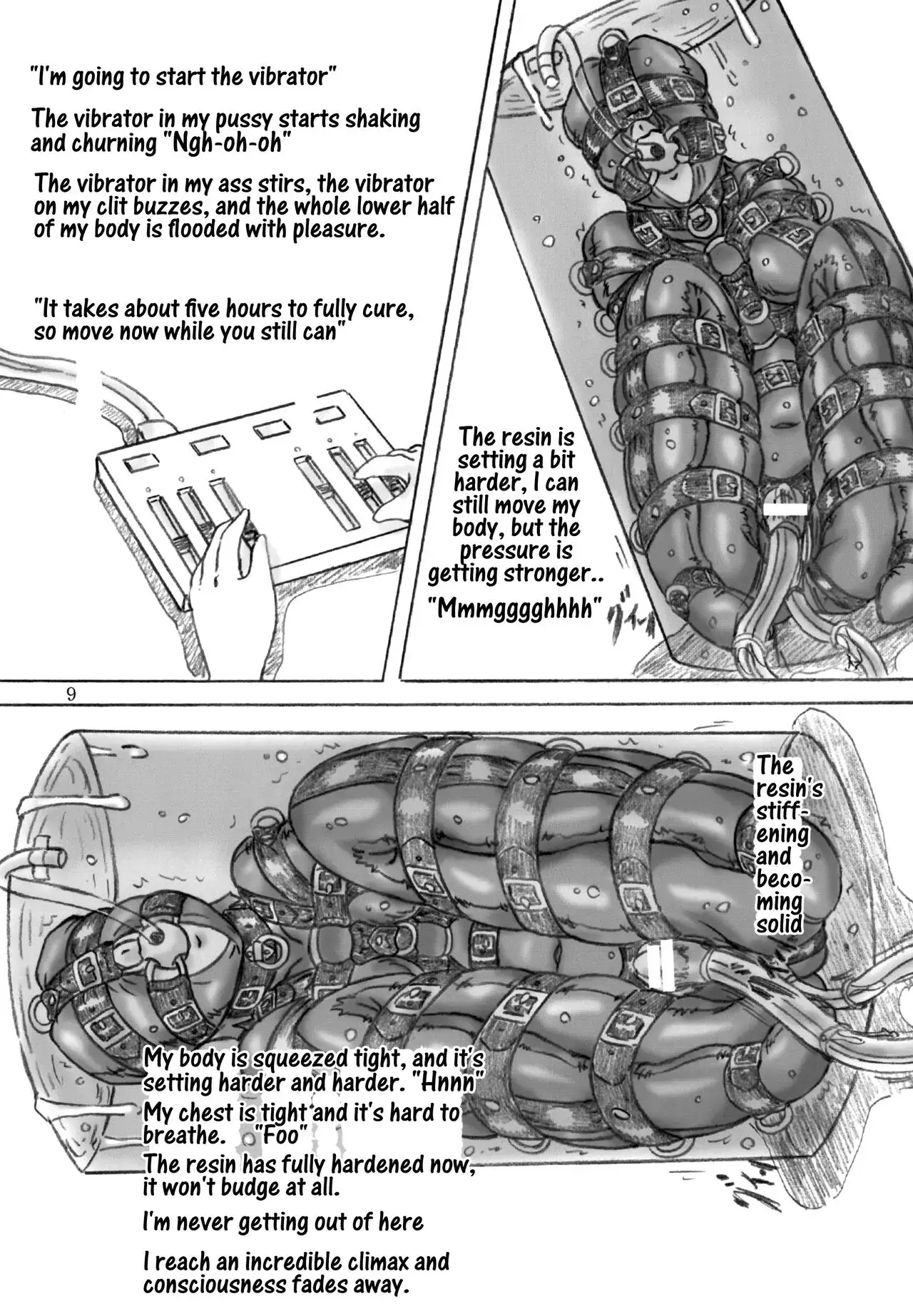 "I'm going to start the vibrator"

The vibrator in my pussy starts shaking and churning "Ngh-oh-oh"

The vibrator in my ass stirs, the vibrator on my clit buzzes, and the whole lower half of my body is flooded with pleasure.

"It takes about five hours to fully cure, so move now while you still can"

The resin is setting a bit harder, I can still move my body, but the pressure is getting stronger..

"Mmmgggghhhh"

9

The resin's stiffening and becoming solid

My body is squeezed tight, and it's setting harder and harder. "Hnnn"

My chest is tight and it's hard to breathe. "Foo"

The resin has fully hardened now, it won't budge at all.

I'm never getting out of here

I reach an incredible climax and consciousness fades away.