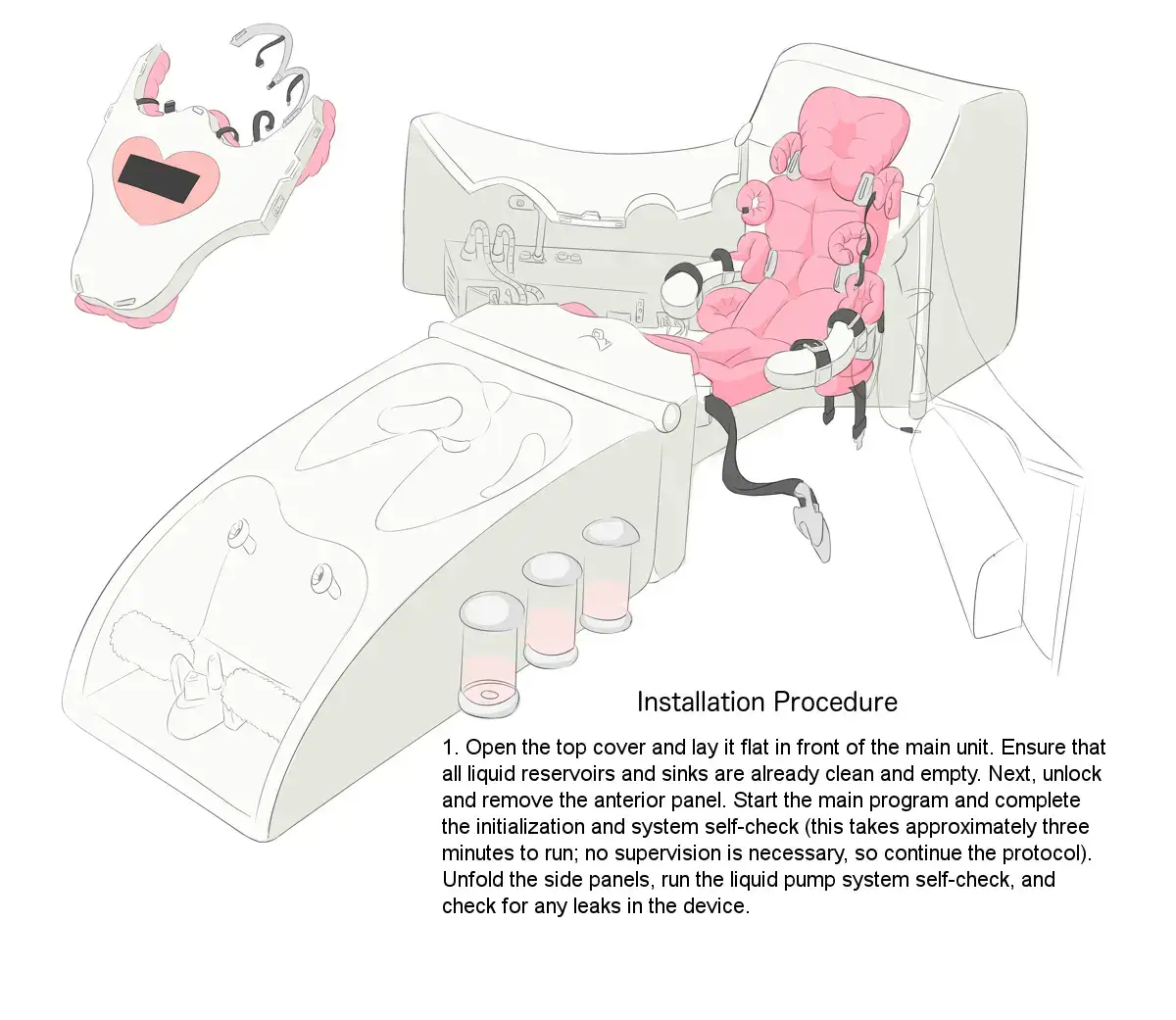 Installation Procedure

1. Open the top cover and lay it flat in front of the main unit. Ensure that all liquid reservoirs and sinks are already clean and empty. Next, unlock and remove the anterior panel. Start the main program and complete the initialization and system self-check (this takes approximately three minutes to run; no supervision is necessary, so continue the protocol). Unfold the side panels, run the liquid pump system self-check, and check for any leaks in the device.