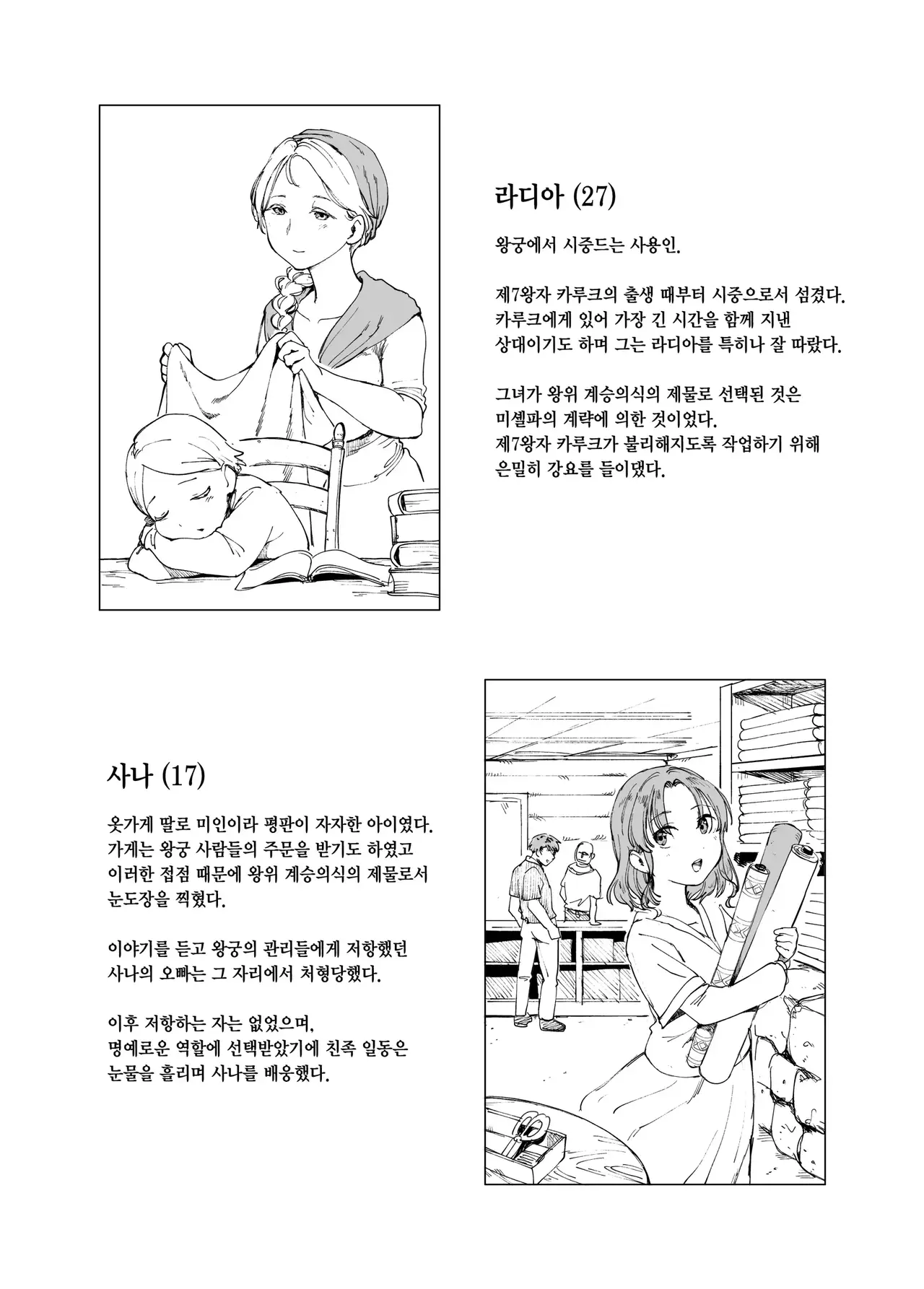 라디아 (27)

왕궁에서 시중드는 사용인.

제7왕자 카루크의 출생 때부터 시중으로서 섬겼다.
카루크에게 있어 가장 긴 시간을 함께 지낸
상대이기도 하며 그는 라디아를 특히나 잘 따랐다.

그녀가 왕위 계승의식의 제물로 선택된 것은
미셸파의 계략에 의한 것이었다.
제7왕자 카루크가 불리해지도록 작업하기 위해
은밀히 강요를 들이댔다.

사나 (17)

옷가게 딸로 미인이라 평판이 자자한 아이였다.
가게는 왕궁 사람들의 주문을 받기도 하였고
이러한 접점 때문에 왕위 계승의식의 제물로서
눈도장을 찍혔다.

이야기를 듣고 왕궁의 관리들에게 저항했던
사나의 오빠는 그 자리에서 처형당했다.

이후 저항하는 자는 없었으며,
명예로운 역할에 선택받았기에 친족 일동은
눈물을 흘리며 사나를 배웅했다.